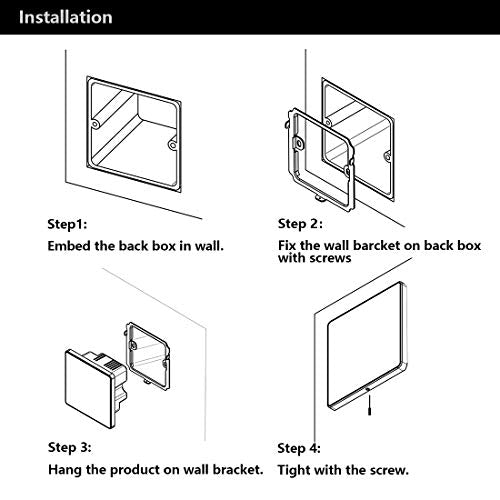 Installation

Step1:

Embed the back box in wall.

Step 2:

Fix the wall barcket on back box with screws

Step 3:

Hang the product on wall bracket.

Step 4:

Tight with the screw.