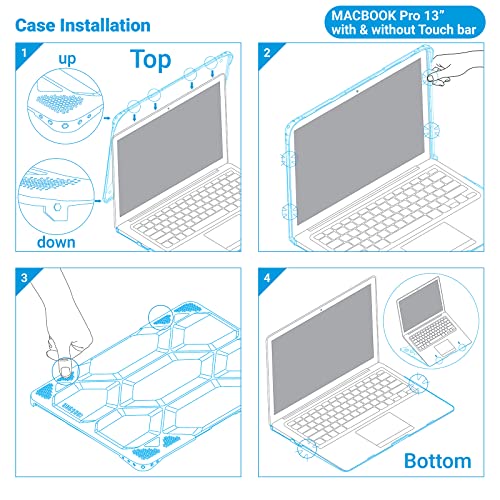 Case Installation

MACBOOK Pro 13"
with & without Touch bar

1

up

Top

down

2

3

4

Bottom