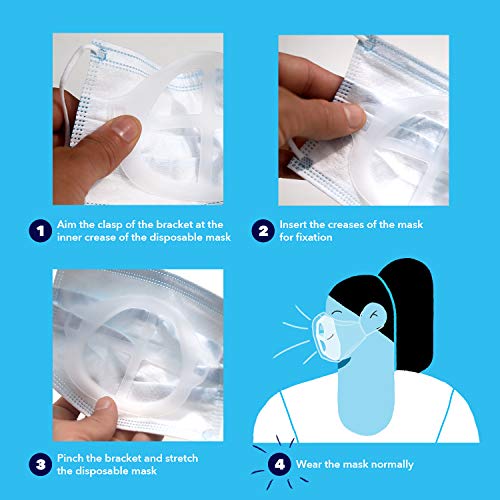 1 Aim the clasp of the bracket at the inner crease of the disposable mask

2 Insert the creases of the mask for fixation

3 Pinch the bracket and stretch the disposable mask

4 Wear the mask normally